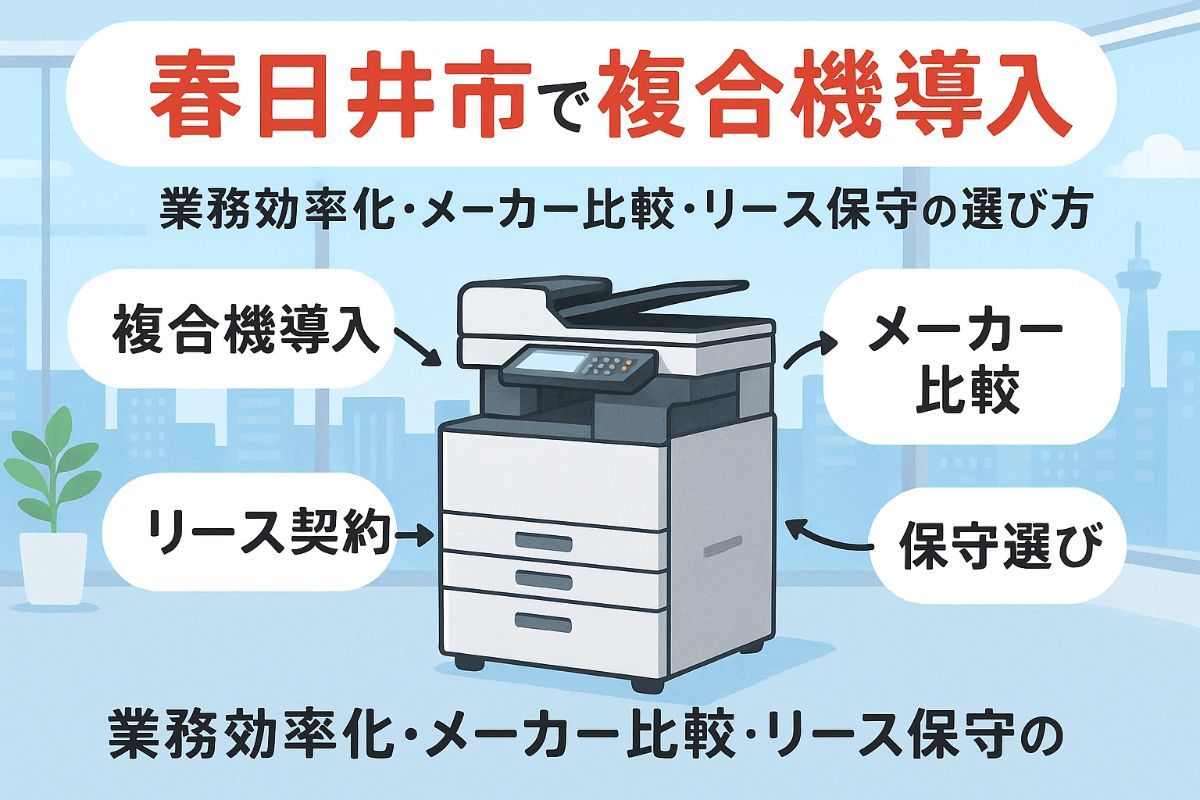 春日井市で複合機導入

業務効率化・メーカー比較・リース保守の選び方

複合機導入

メーカー比較

リース契約

保守選び

業務効率化・メーカー比較・リース保守の