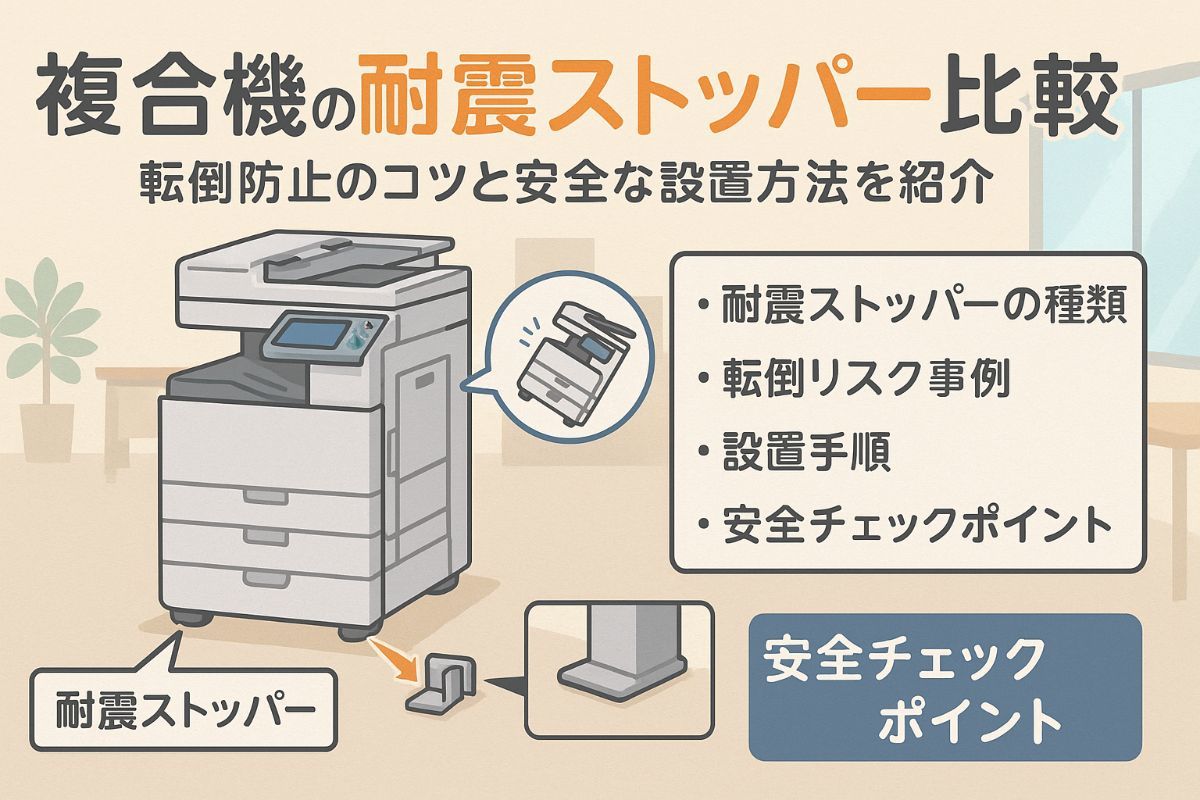 複合機の耐震ストッパー比較

転倒防止のコツと安全な設置方法を紹介

・耐震ストッパーの種類
・転倒リスク事例
・設置手順
・安全チェックポイント

耐震ストッパー

安全チェック ポイント