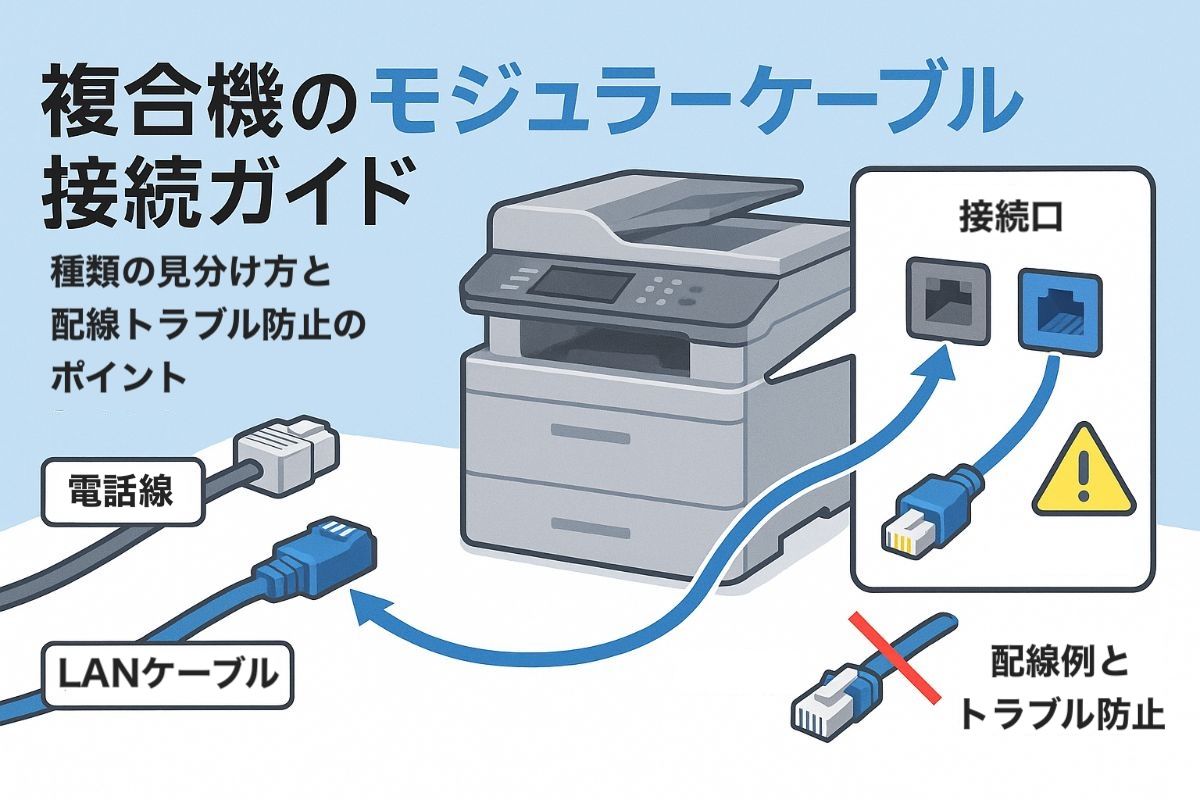 複合機のモジュラーケーブル接続ガイド

種類の見分け方と配線トラブル防止のポイント

接続口

電話線

LANケーブル

配線例とトラブル防止